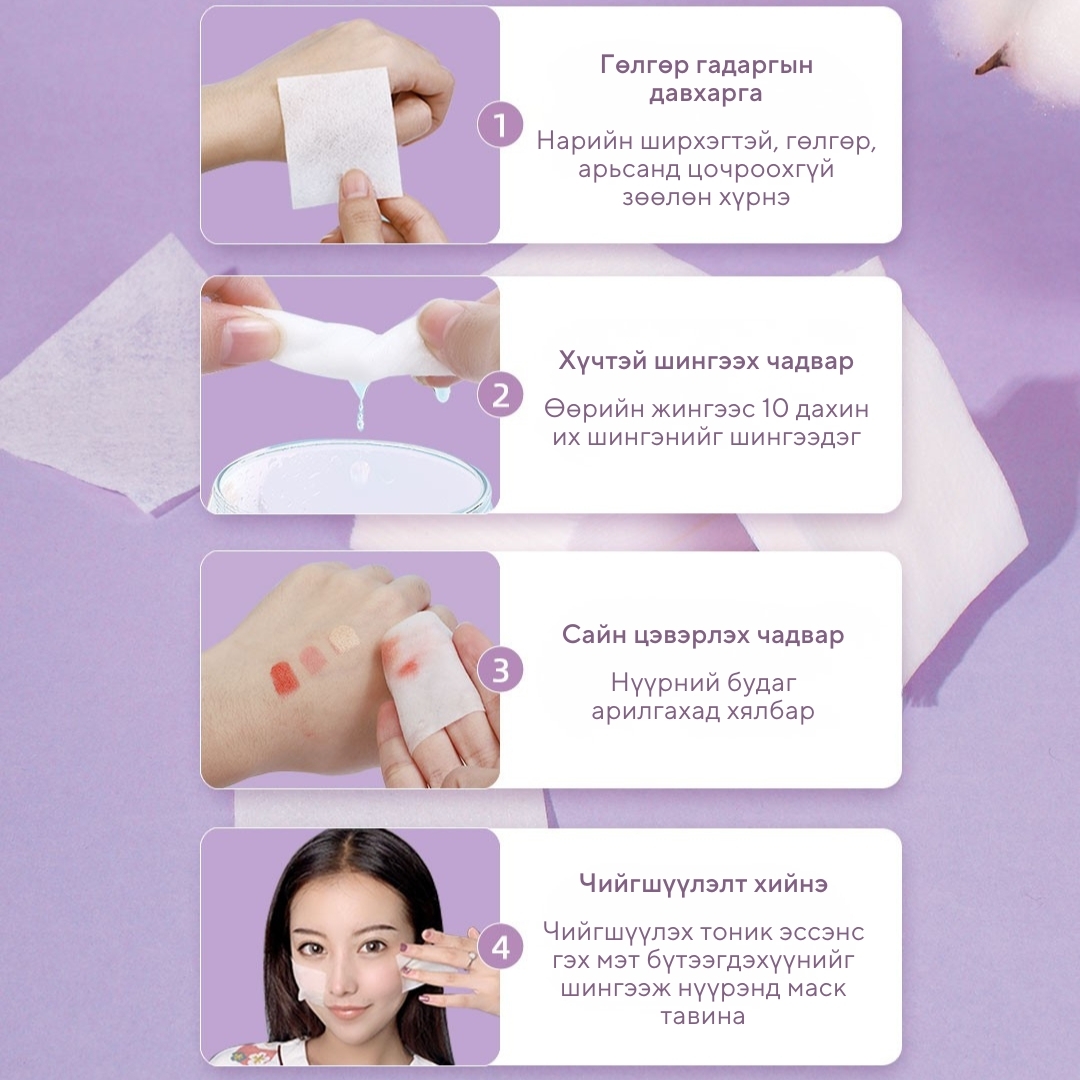 1

Гөлгөр гадаргын давхарга

Нарийн ширхэгтэй, гөлгөр, арьсанд цочроохгүй зөөлөн хүрнэ

2

Хүчтэй шингээх чадвар

Өөрийн жингээс 10 дахин их шингэнийг шингээдэг

3

Сайн цэвэрлэх чадвар

Нүүрний будаг арилгахад хялбар

4

Чийгшүүлэлт хийнэ

Чийгшүүлэх тоник эссэнс гэх мэт бүтээгдэхүүнийг шингээж нүүрэнд маск тавина