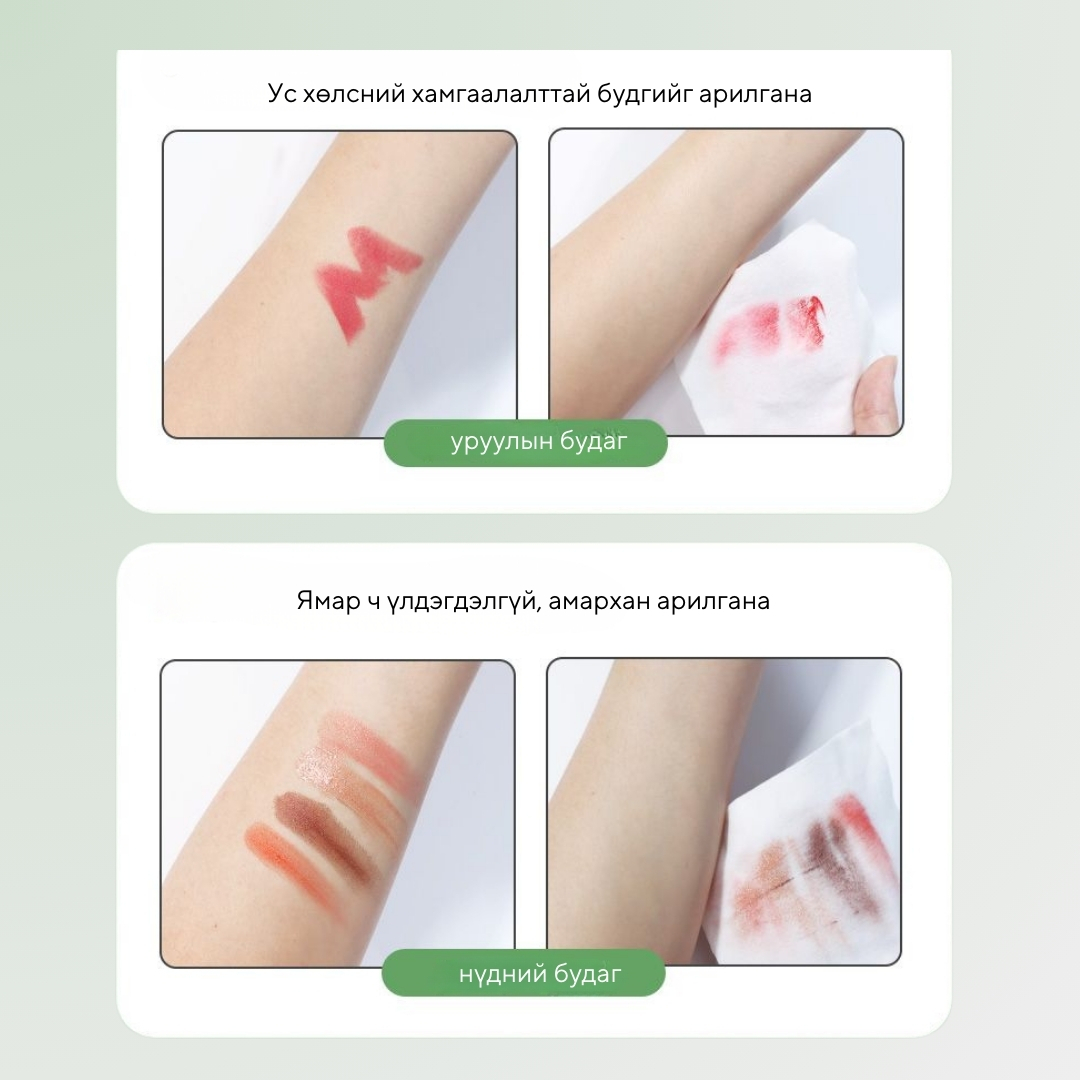 Ус хөлсний хамгаалалттай будгийг арилгана

уруулын будаг

Ямар ч үлдэгдэлгүй, амархан арилгана

нүдний будаг