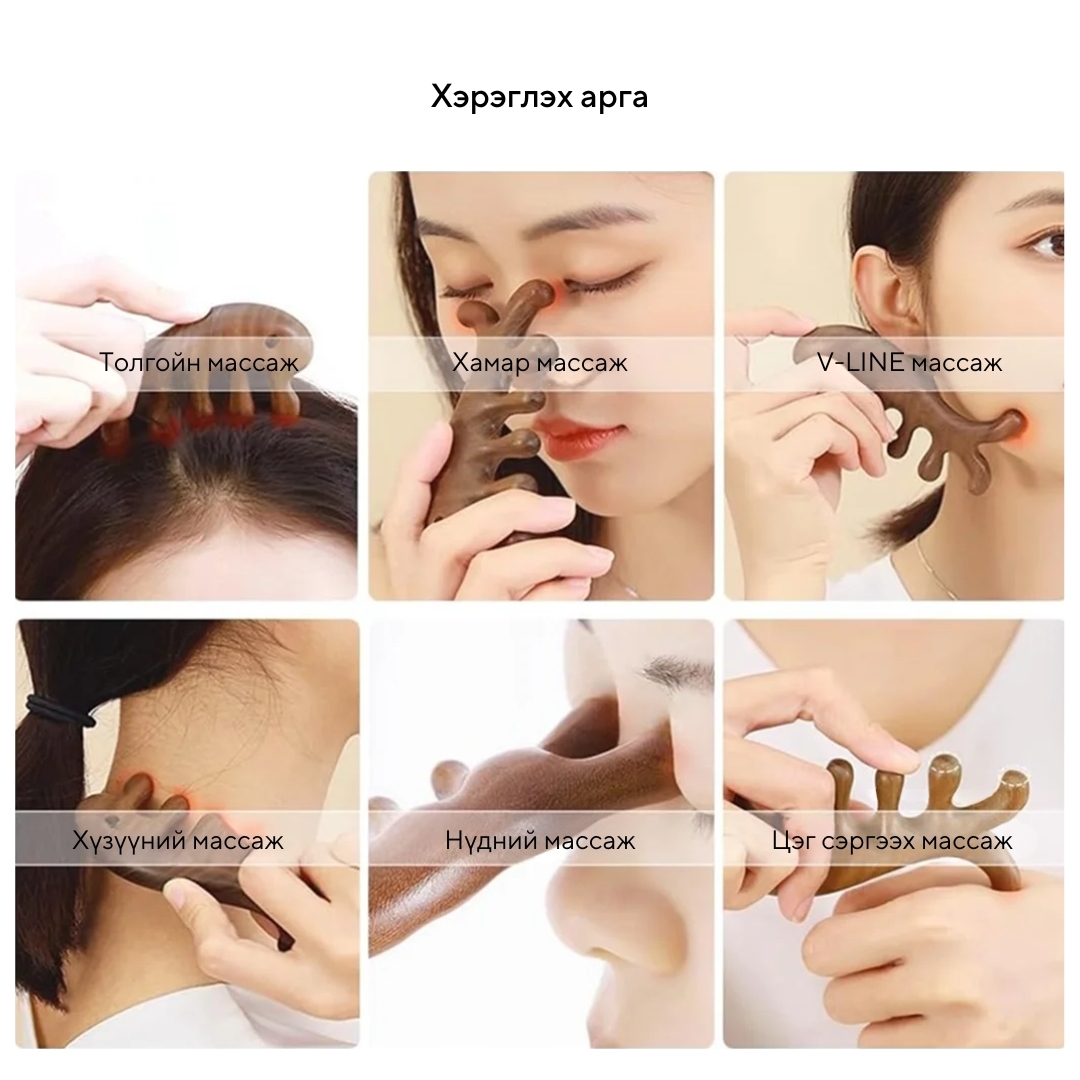 Хэрэглэх арга

Толгойн массаж

Хамар массаж

V-LINE массаж

Хүзүүний массаж

Нүдний массаж

Цэг сэргээх массаж