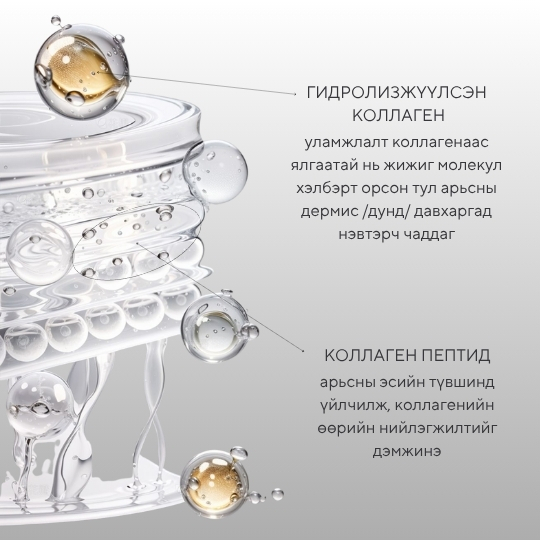 ГИДРОЛИЗЖҮҮЛСЭН КОЛЛАГЕН

уламжлалт коллагенаас ялгаатай нь жижиг молекул хэлбэрт орсон тул арьсны дермис /дунд/ давхаргад нэвтэрч чаддаг

КОЛЛАГЕН ПЕПТИД

арьсны эсийн түвшинд үйлчилж, коллагенийн өөрийн нийлэгжилтийг дэмжинэ