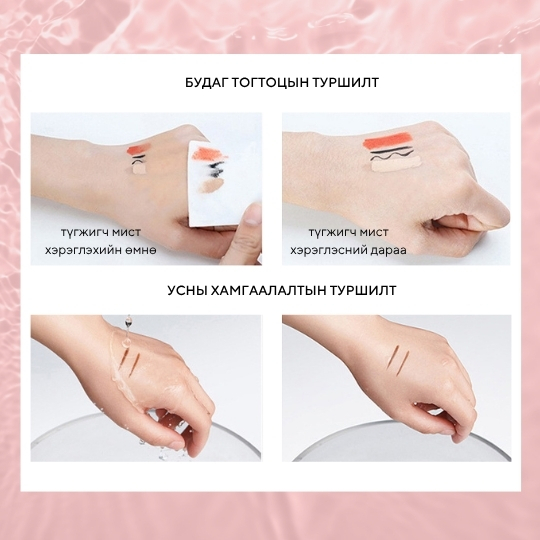 БУДАГ ТОГТОЦЫН ТУРШИЛТ

түгжигч мист хэрэглэхийн өмнө

түгжигч мист хэрэглэсний дараа

УСНЫ ХАМГААЛАЛТЫН ТУРШИЛТ